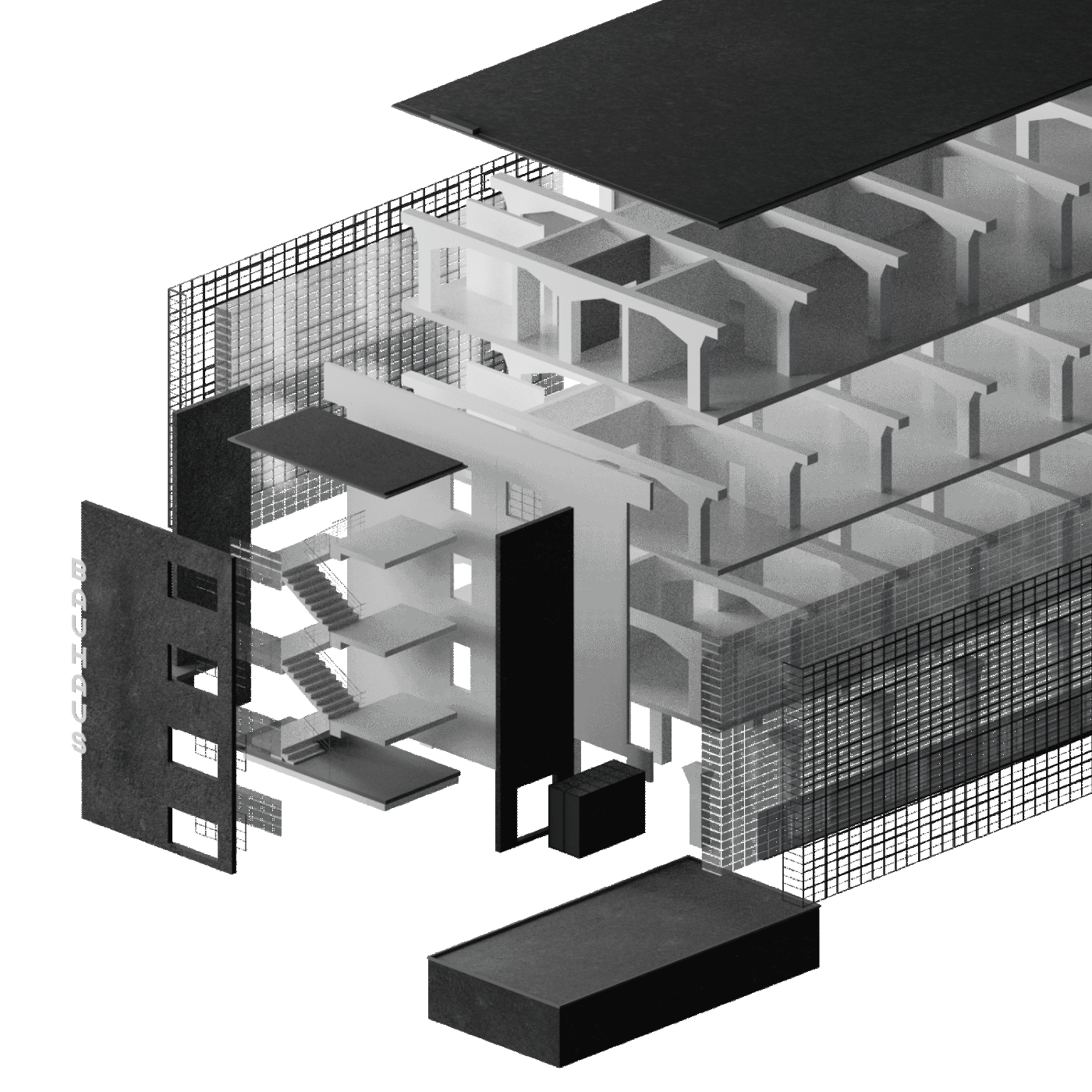 BAUHAUS